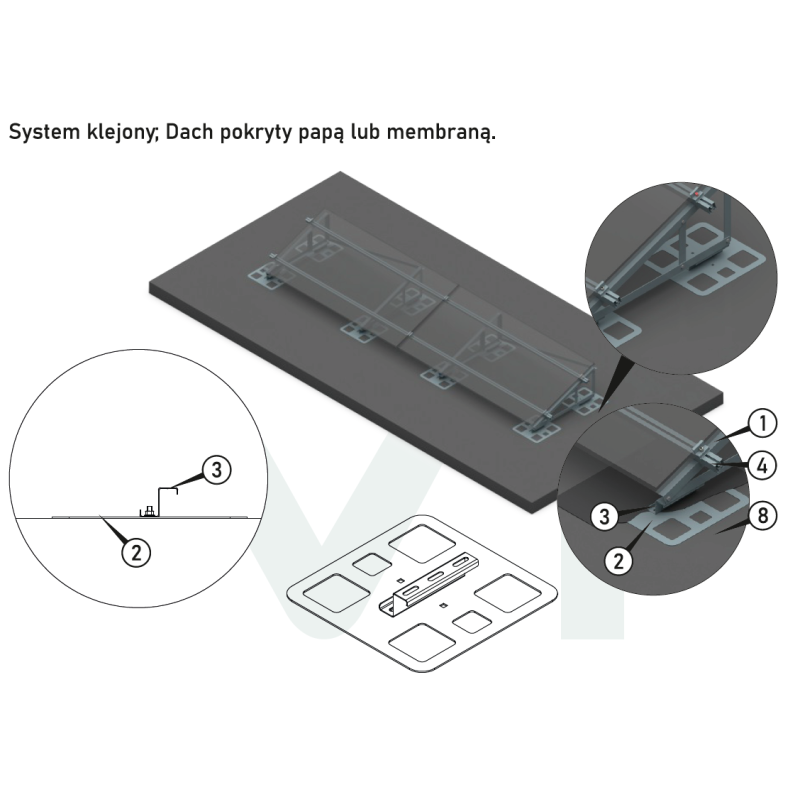 System klejony; Dach pokryty papą lub membraną.

3
2
1
4
3
8
2